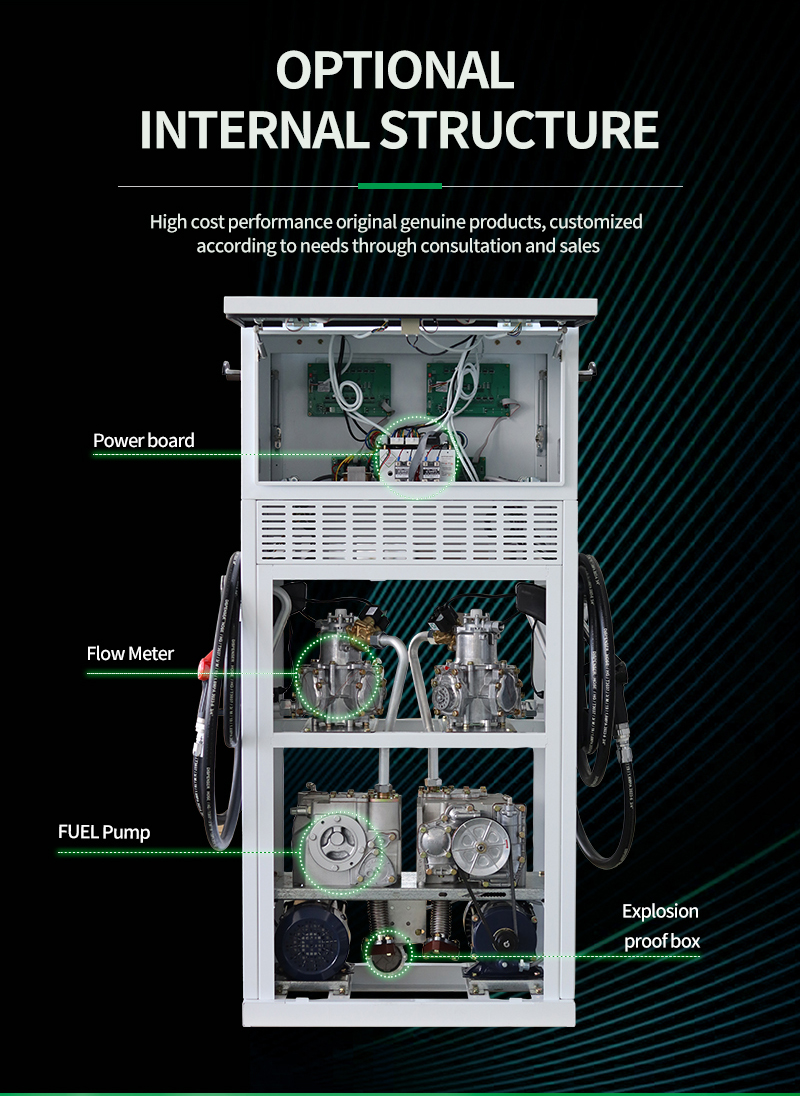 OPTIONAL
INTERNAL STRUCTURE

High cost performance original genuine products, customized according to needs through consultation and sales

Power board

Flow Meter

FUEL Pump

Explosion proof box